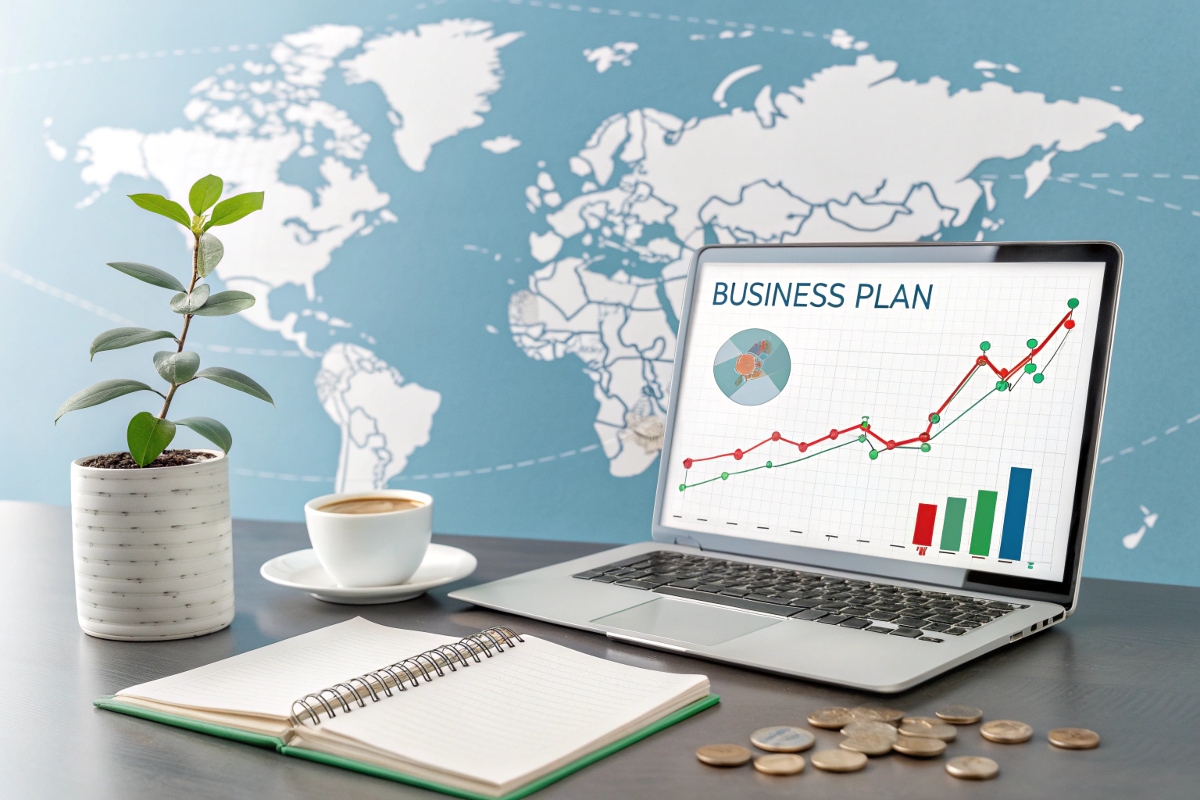 BUSINESS PLAN