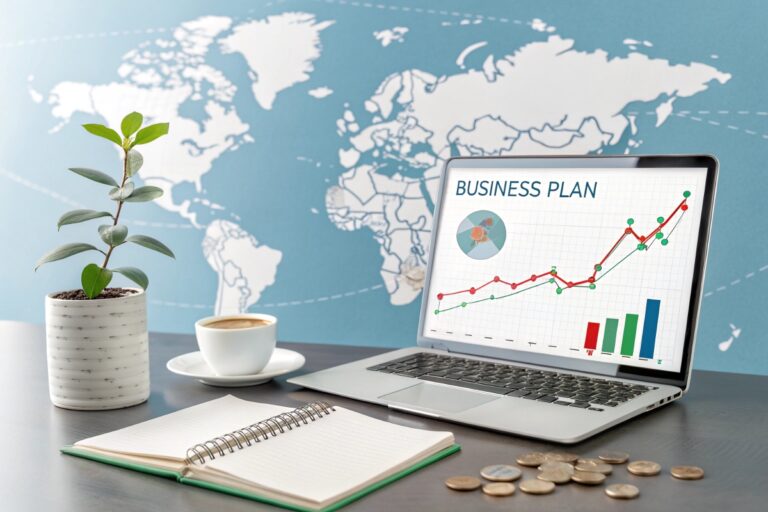 BUSINESS PLAN