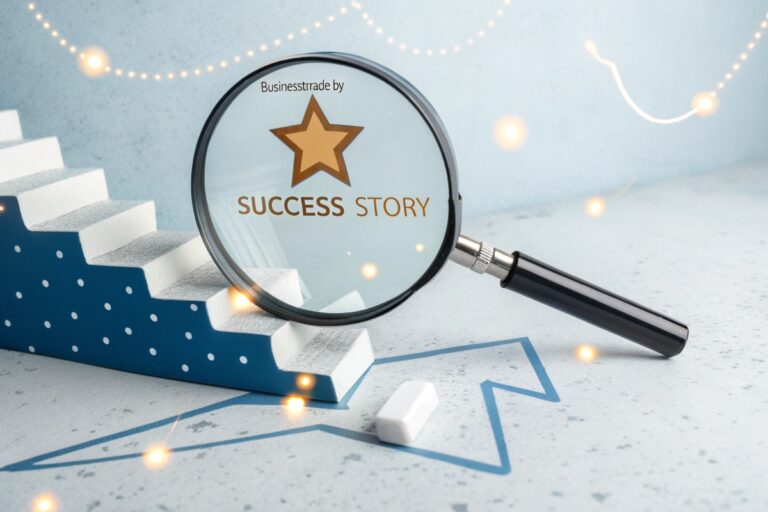 Businesstrade by

SUCCESS STORY