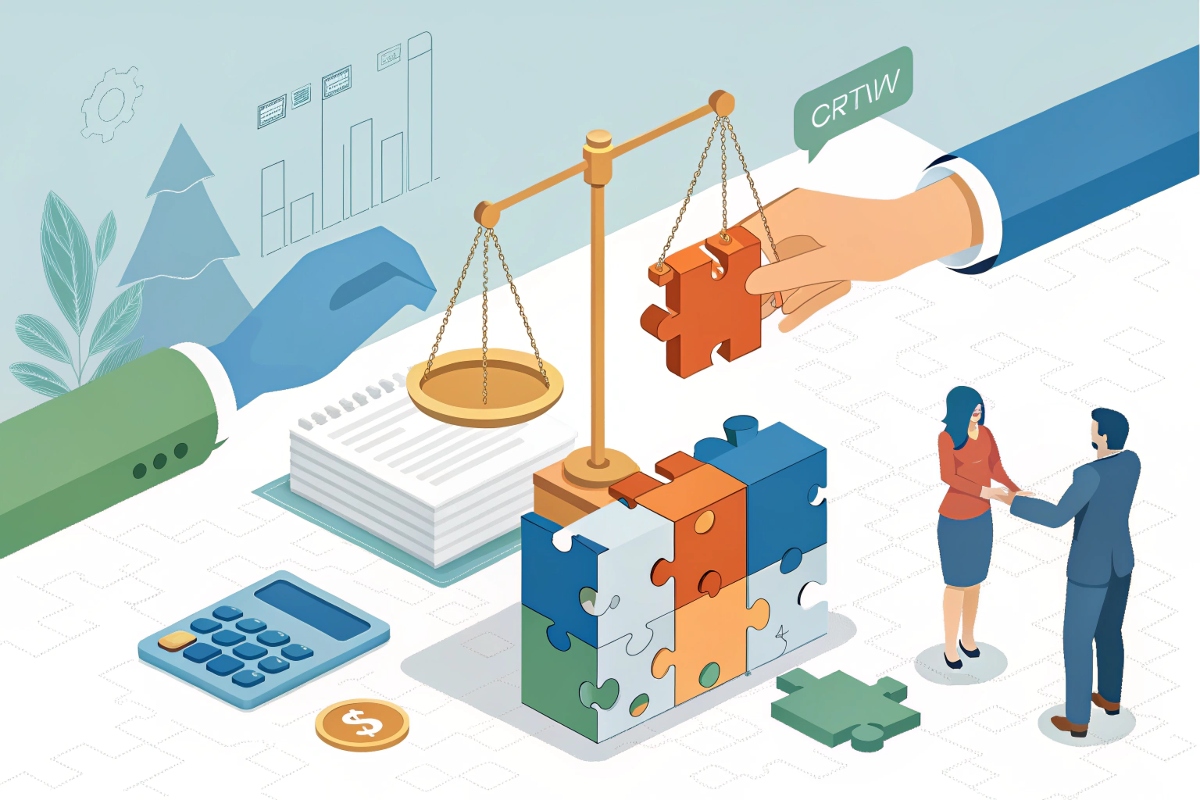 CRTIW

$